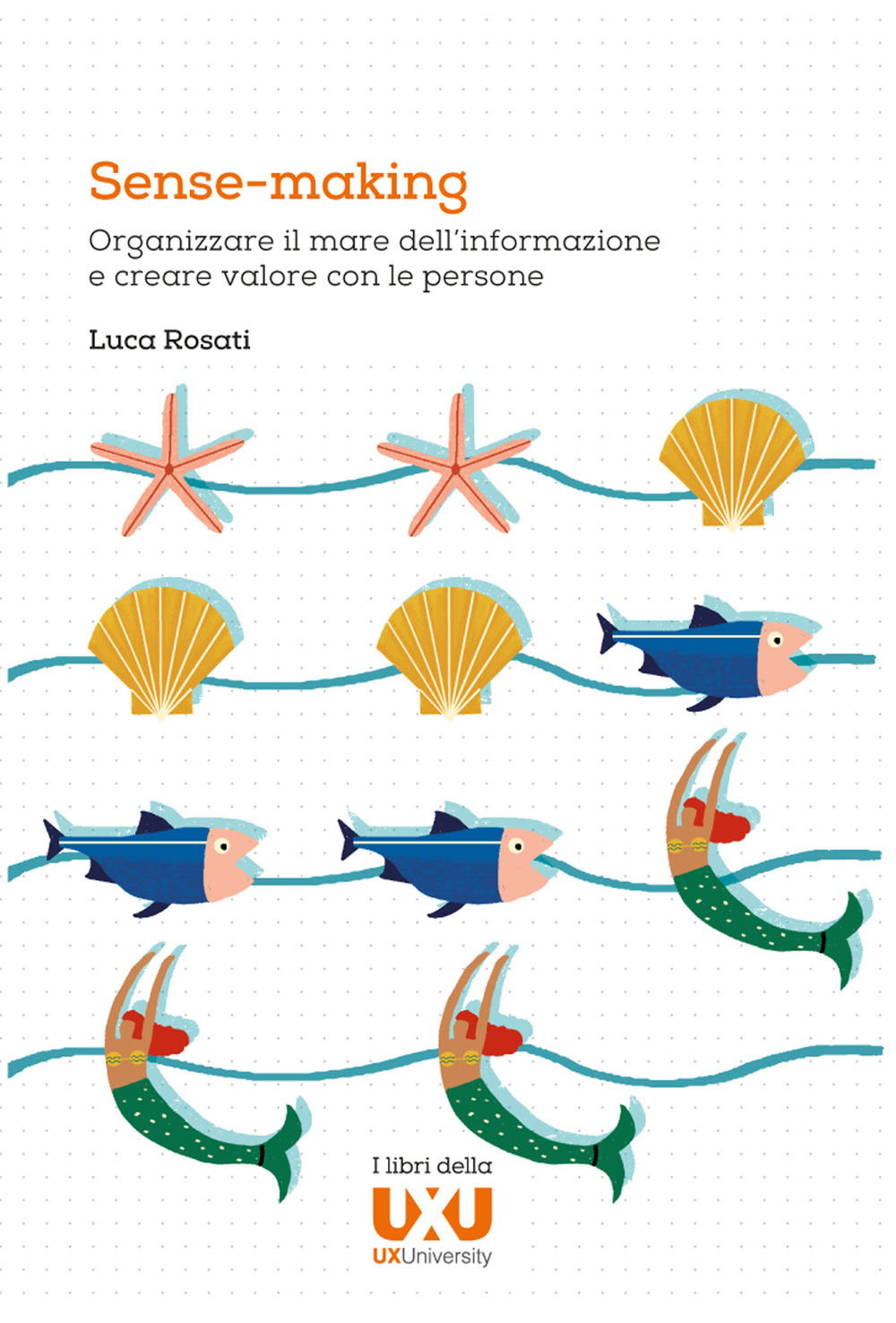 Sense-making

Organizzare il mare dell'informazione e creare valore con le persone

Luca Rosati

I libri della

UXU

UXUniversity