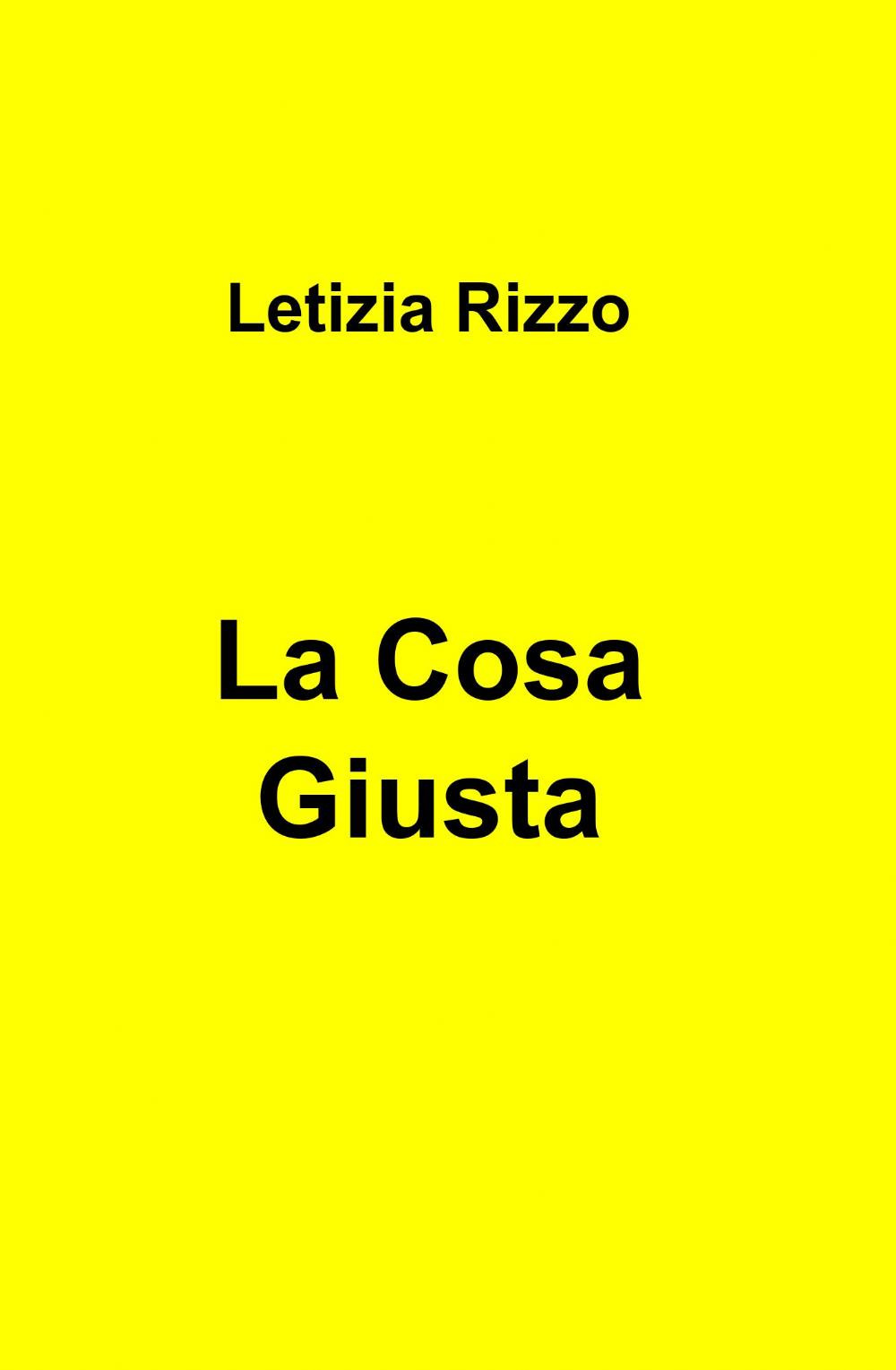 Letizia Rizzo

La Cosa
Giusta