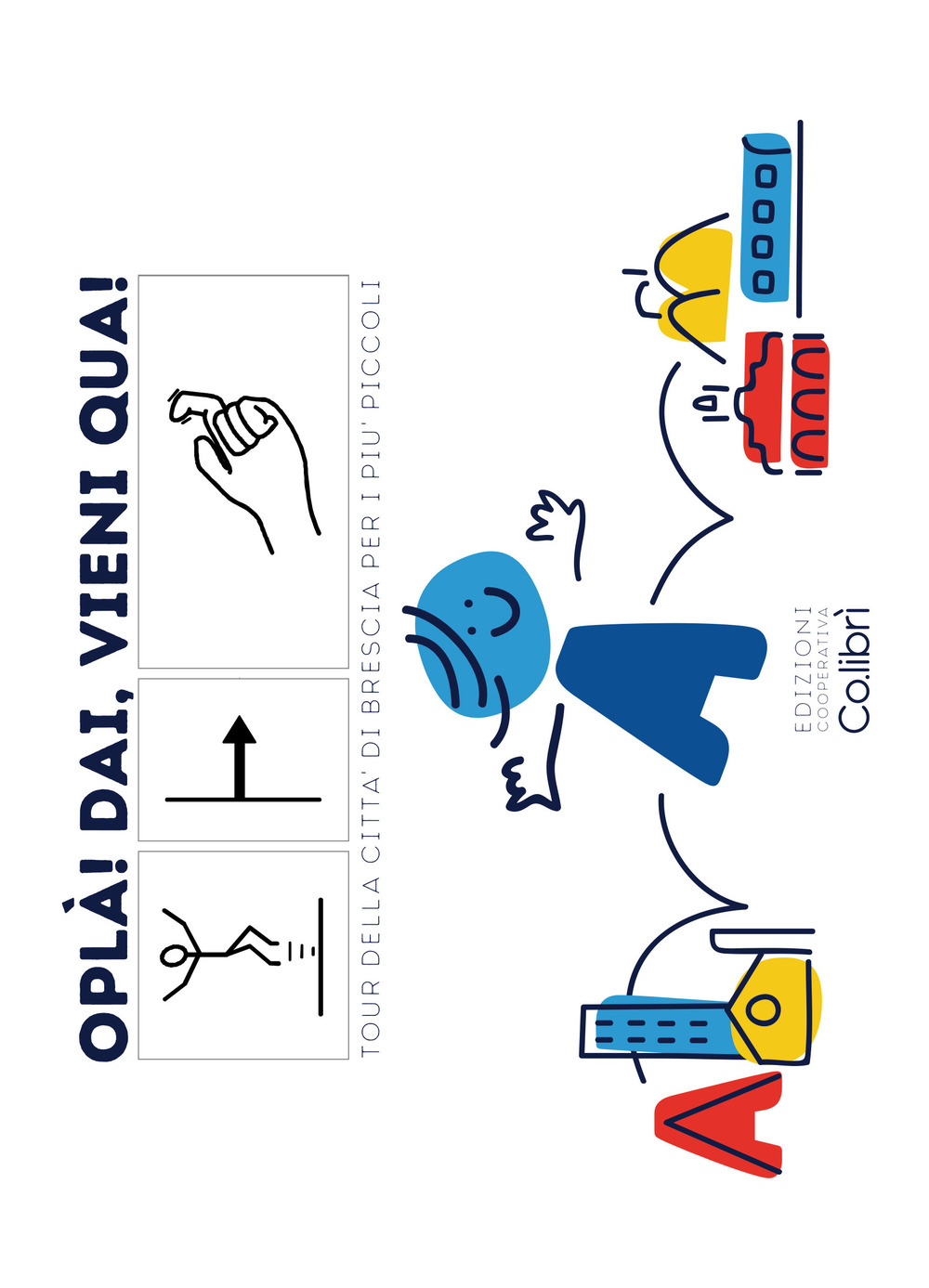 OPLÀ! DAI, VIENI QUA!

TOUR DELLA CITTA' DI BRESCIA PER I PIU' PICCOLI

EDIZIONI
COOPERATIVA
Co.librì