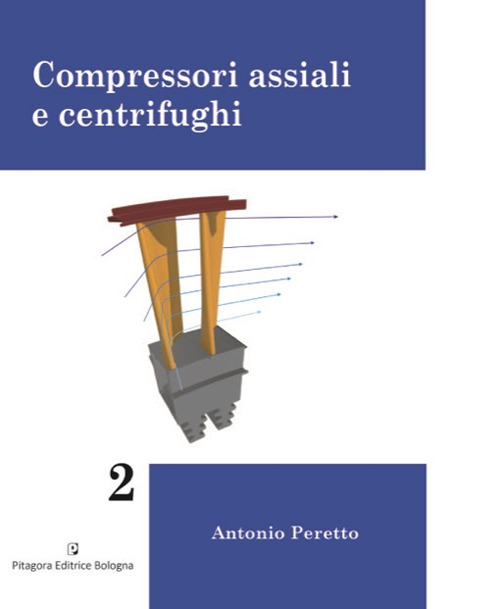 Compressori assiali e centrifughi

2

Antonio Peretto

Pitagora Editrice Bologna